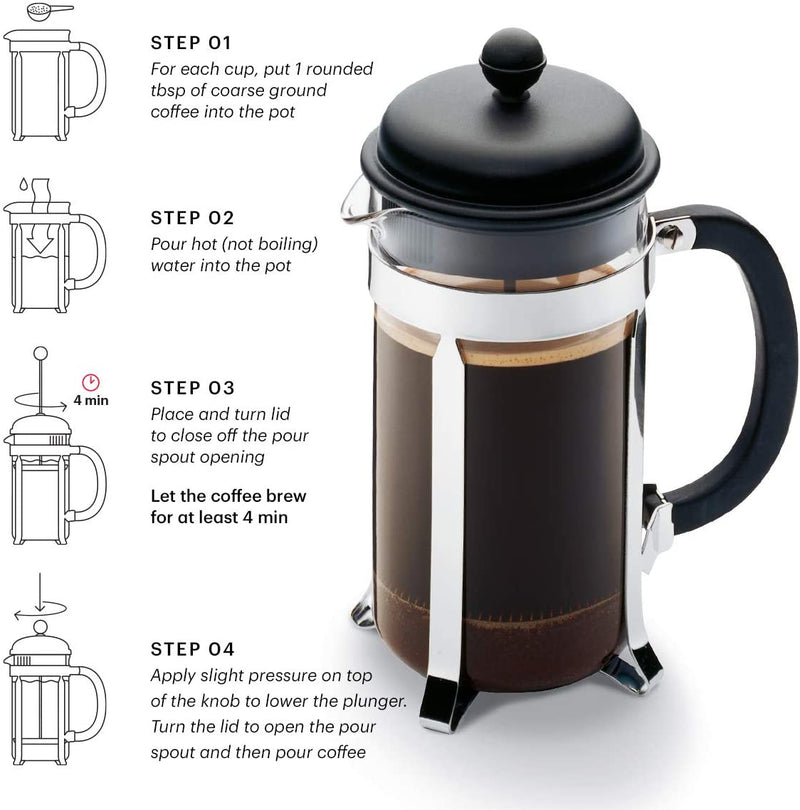 STEP 01
For each cup, put 1 rounded tbsp of coarse ground coffee into the pot

STEP 02
Pour hot (not boiling) water into the pot

4 min

STEP 03
Place and turn lid to close off the pour spout opening

Let the coffee brew for at least 4 min

STEP 04
Apply slight pressure on top of the knob to lower the plunger. Turn the lid to open the pour spout and then pour coffee